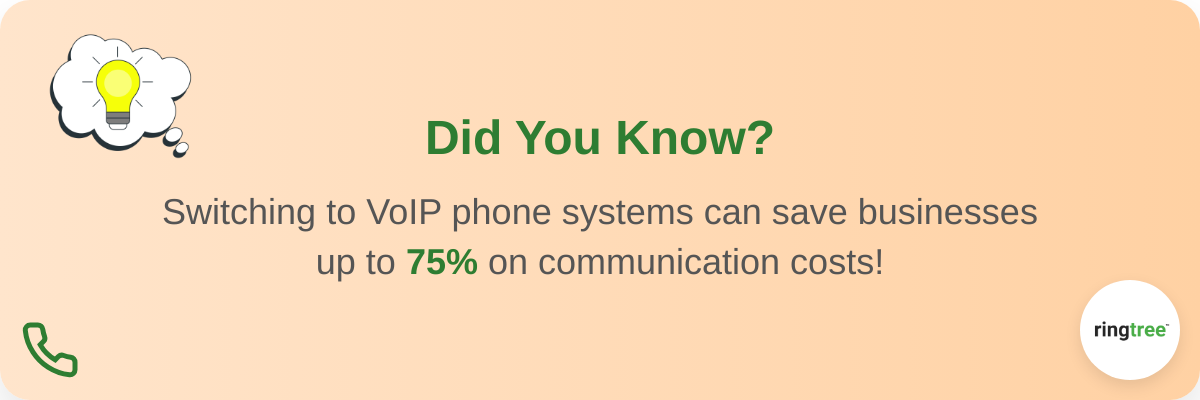 Did You Know?

Switching to VoIP phone systems can save businesses up to 75% on communication costs!

ringtree